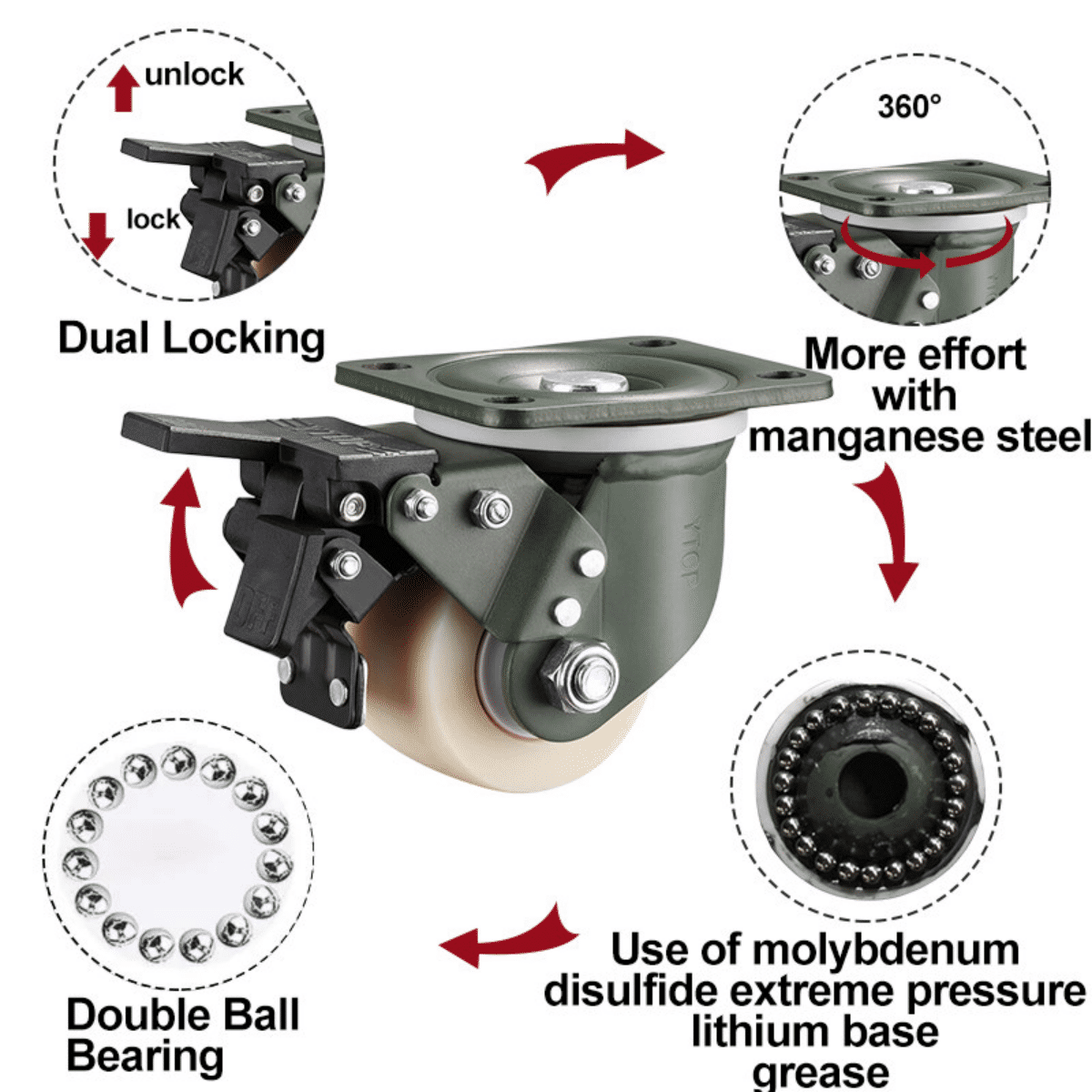 unlock

lock

Dual Locking

360°

More effort with manganese steel

YTOP

OFF

Double Ball Bearing

Use of molybdenum disulfide extreme pressure lithium base grease