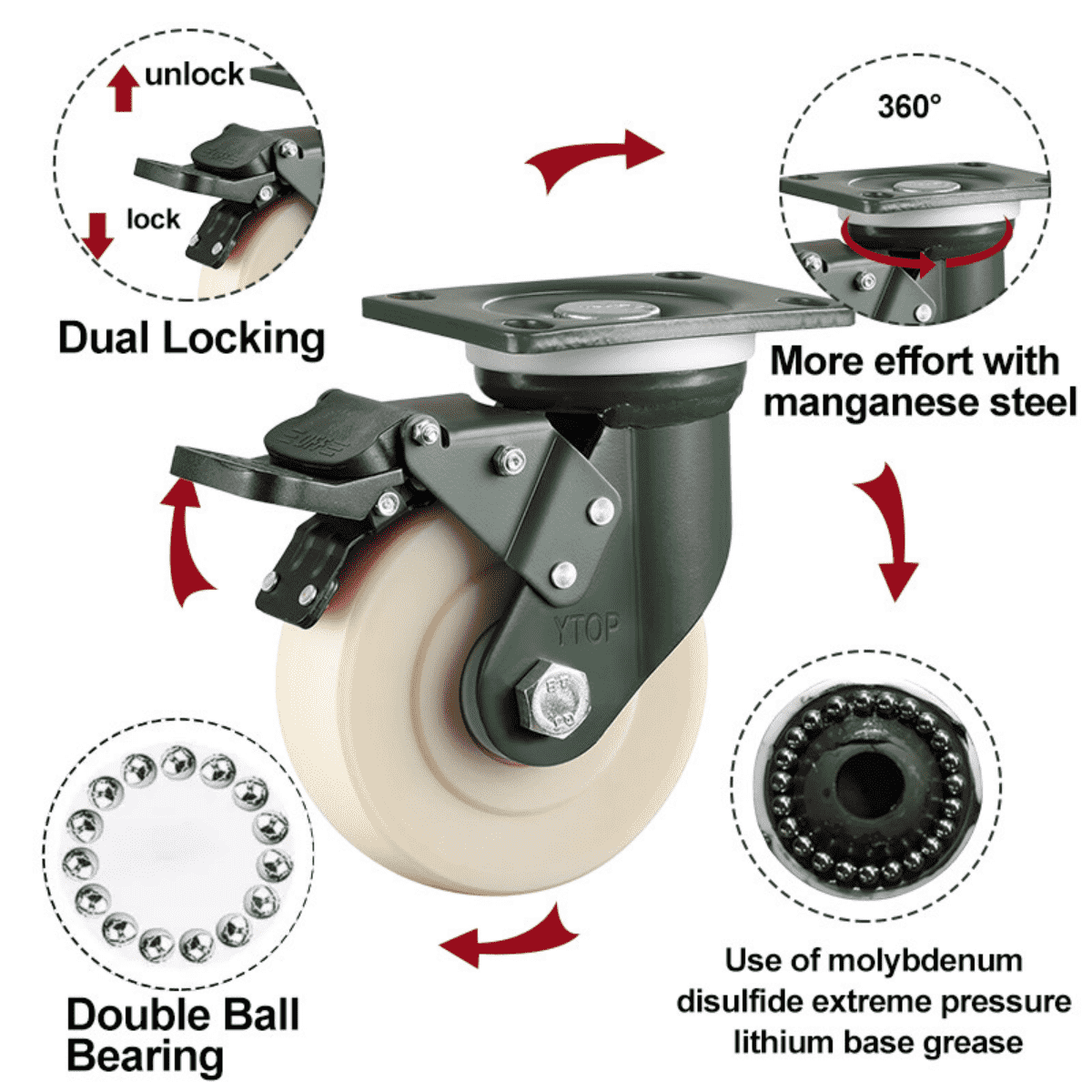 unlock

lock

Dual Locking

360°

More effort with manganese steel

YTOP

Double Ball Bearing

Use of molybdenum disulfide extreme pressure lithium base grease